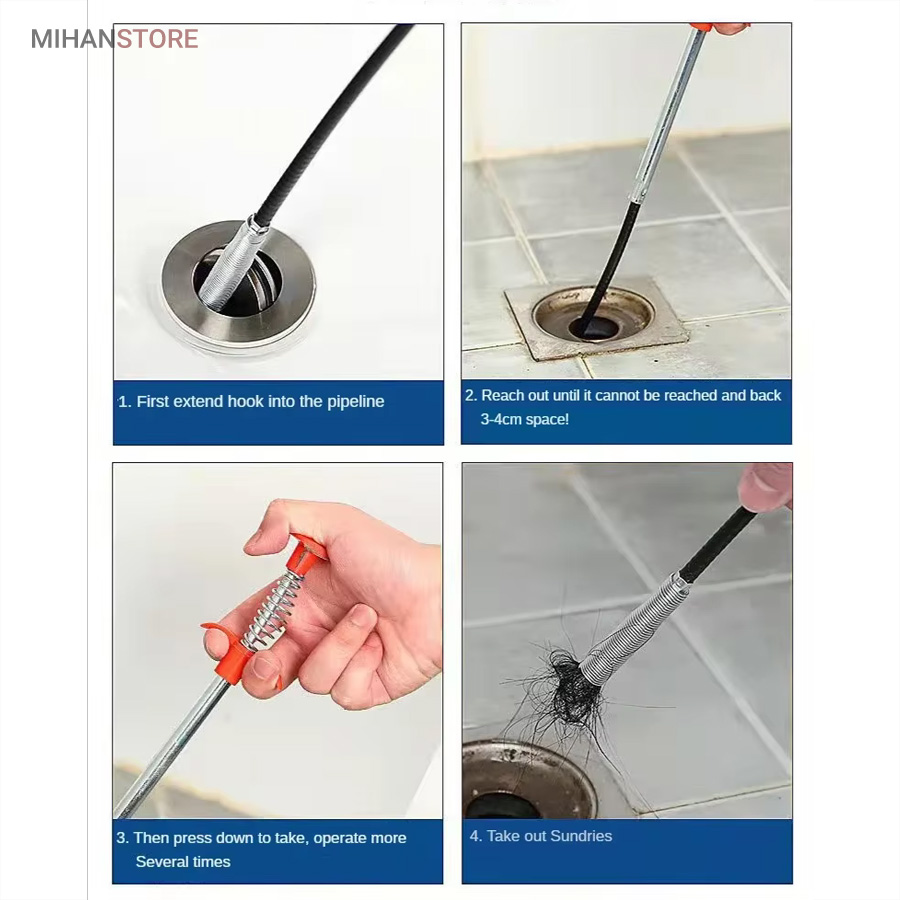 MIHANSTORE

1. First extend hook into the pipeline

2. Reach out until it cannot be reached and back 3-4cm space!

3. Then press down to take, operate more Several times

4. Take out Sundries